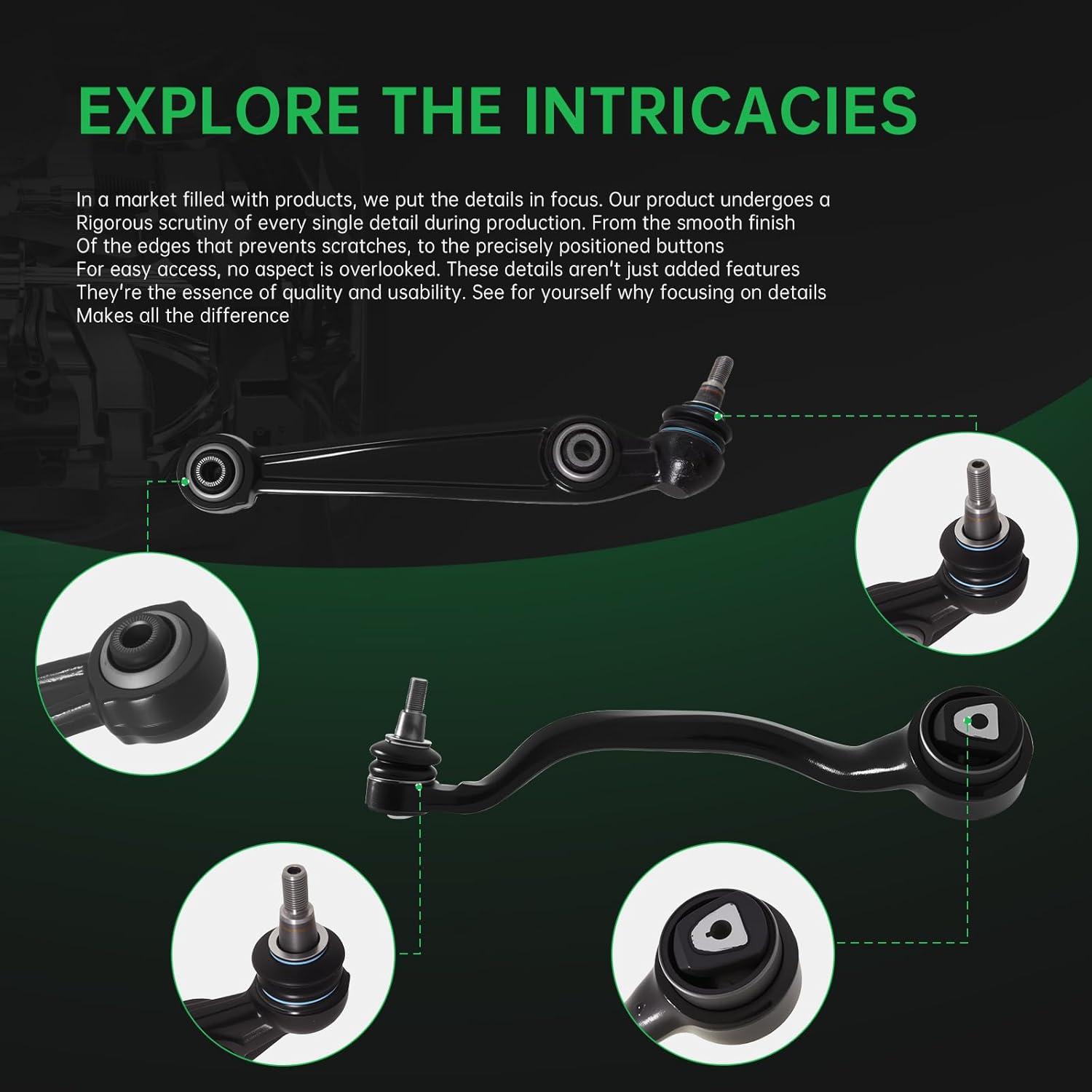 EXPLORE THE INTRICACIES

In a market filled with products, we put the details in focus. Our product undergoes a Rigorous scrutiny of every single detail during production. From the smooth finish Of the edges that prevents scratches, to the precisely positioned buttons For easy access, no aspect is overlooked. These details aren't just added features They're the essence of quality and usability. See for yourself why focusing on details Makes all the difference