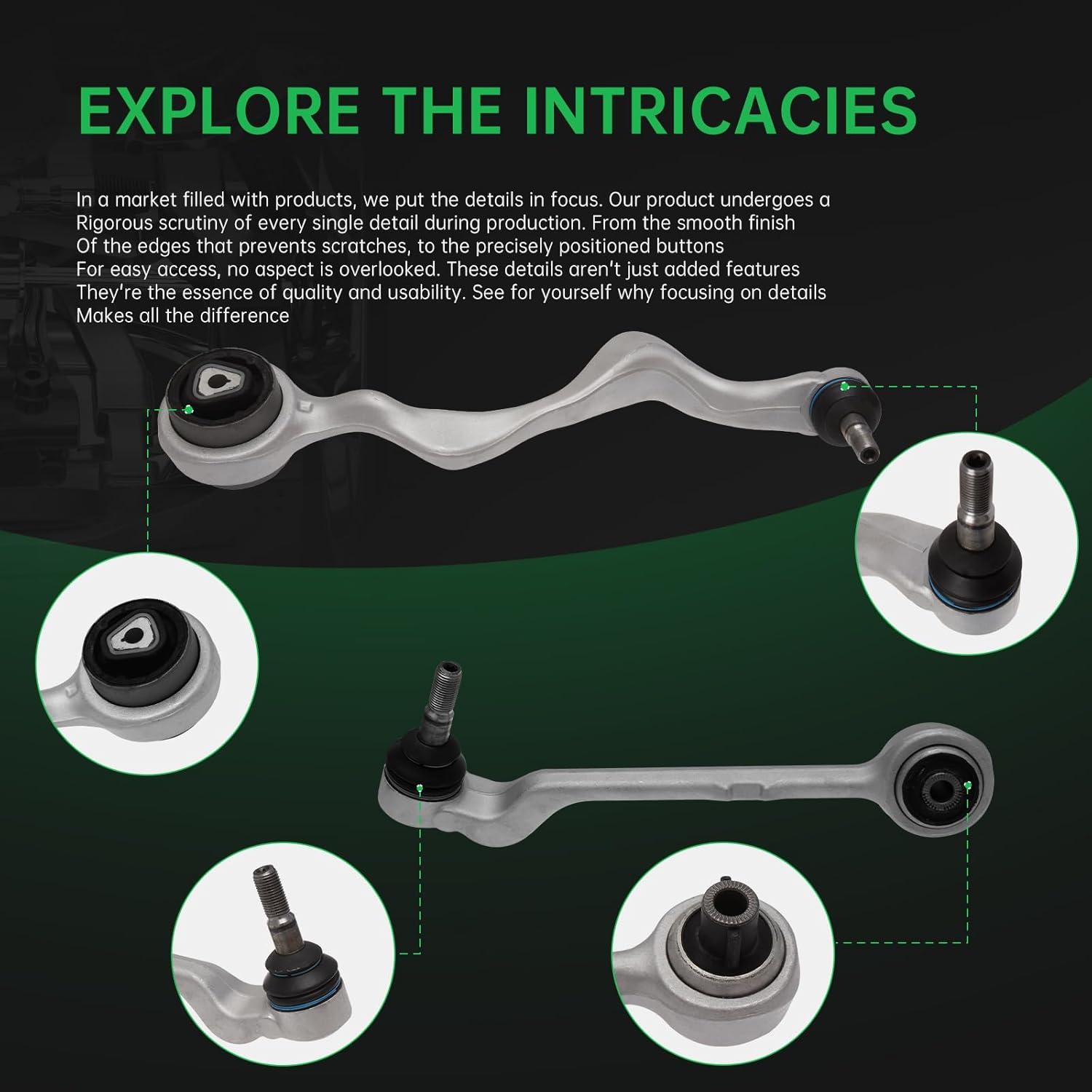 EXPLORE THE INTRICACIES

In a market filled with products, we put the details in focus. Our product undergoes a Rigorous scrutiny of every single detail during production. From the smooth finish Of the edges that prevents scratches, to the precisely positioned buttons For easy access, no aspect is overlooked. These details aren't just added features They're the essence of quality and usability. See for yourself why focusing on details Makes all the difference