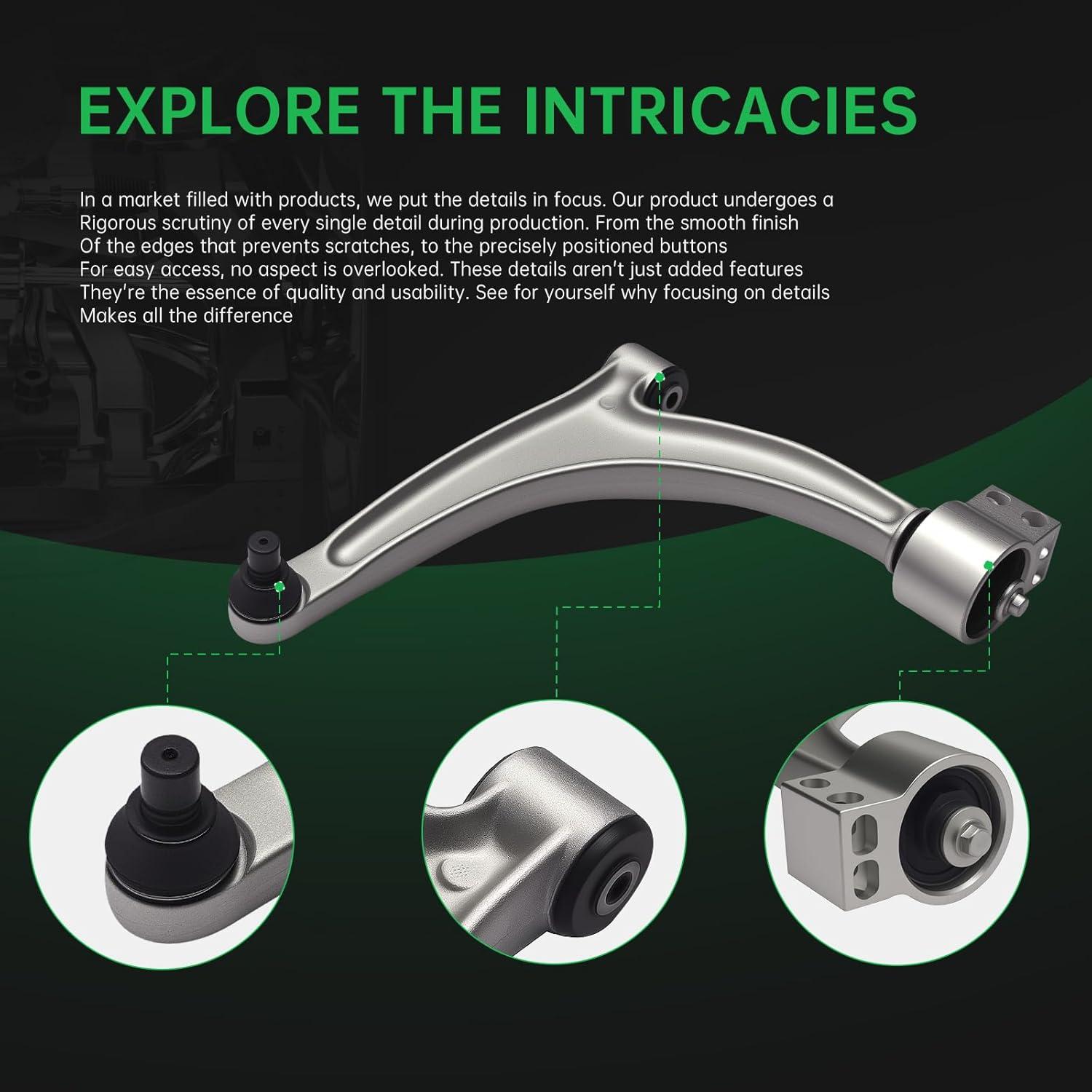 EXPLORE THE INTRICACIES

In a market filled with products, we put the details in focus. Our product undergoes a Rigorous scrutiny of every single detail during production. From the smooth finish Of the edges that prevents scratches, to the precisely positioned buttons For easy access, no aspect is overlooked. These details aren't just added features They're the essence of quality and usability. See for yourself why focusing on details Makes all the difference