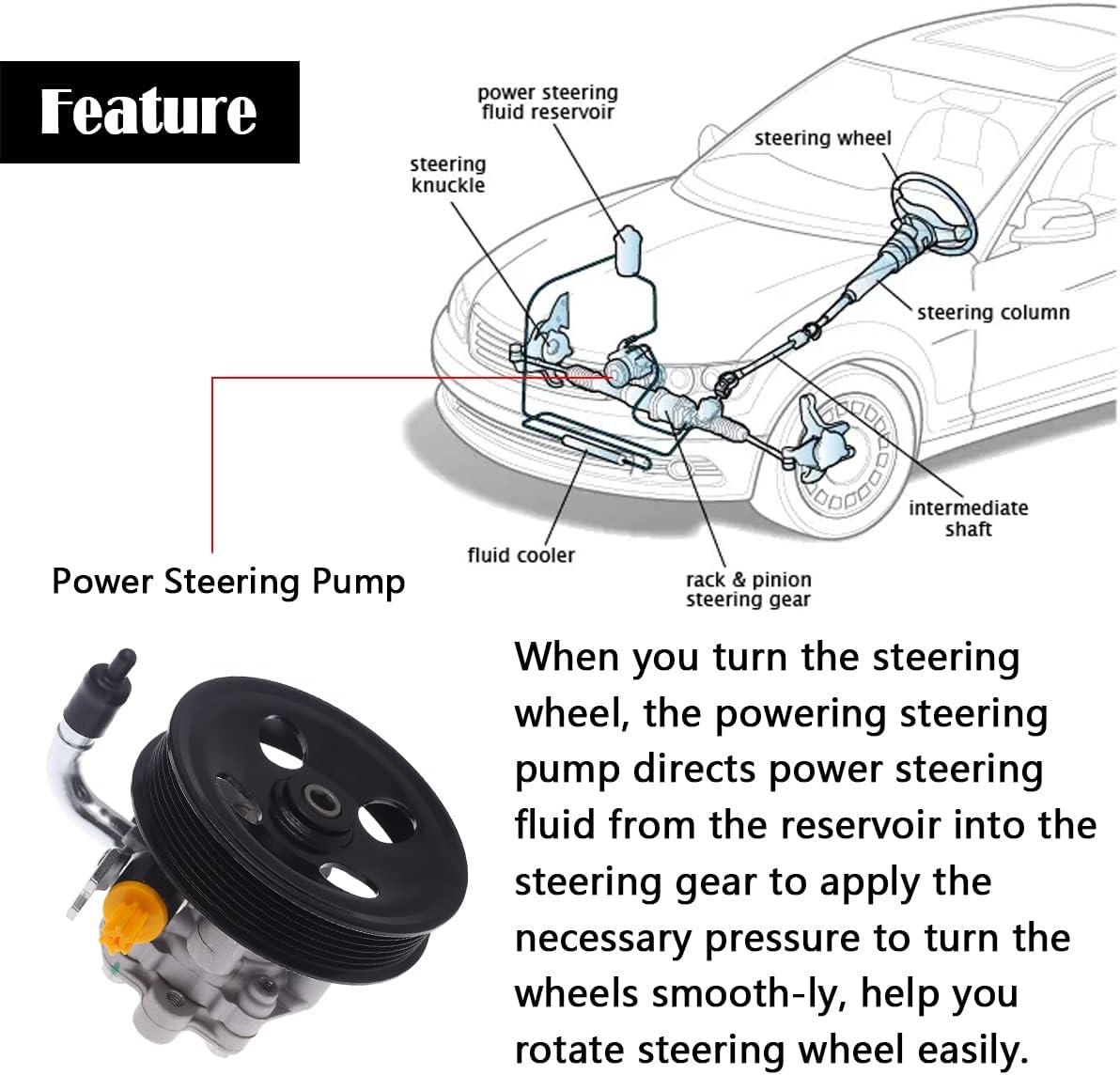 Feature

power steering fluid reservoir

steering knuckle

steering wheel

steering column

intermediate shaft

fluid cooler

rack & pinion steering gear

Power Steering Pump

When you turn the steering wheel, the powering steering pump directs power steering fluid from the reservoir into the steering gear to apply the necessary pressure to turn the wheels smooth-ly, help you rotate steering wheel easily.