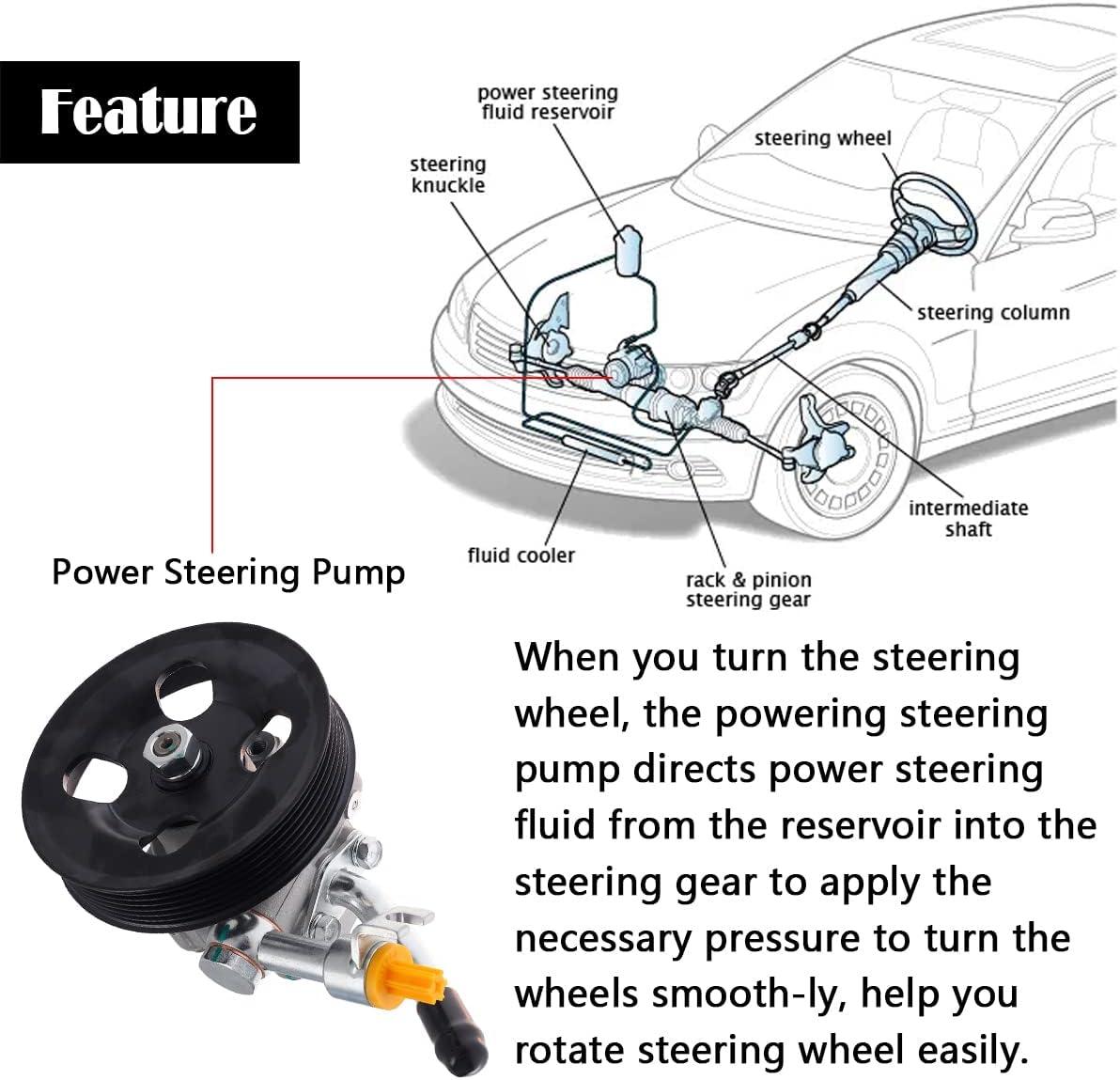 Feature

power steering fluid reservoir

steering knuckle

steering wheel

steering column

intermediate shaft

fluid cooler

rack & pinion steering gear

Power Steering Pump

When you turn the steering wheel, the powering steering pump directs power steering fluid from the reservoir into the steering gear to apply the necessary pressure to turn the wheels smooth-ly, help you rotate steering wheel easily.