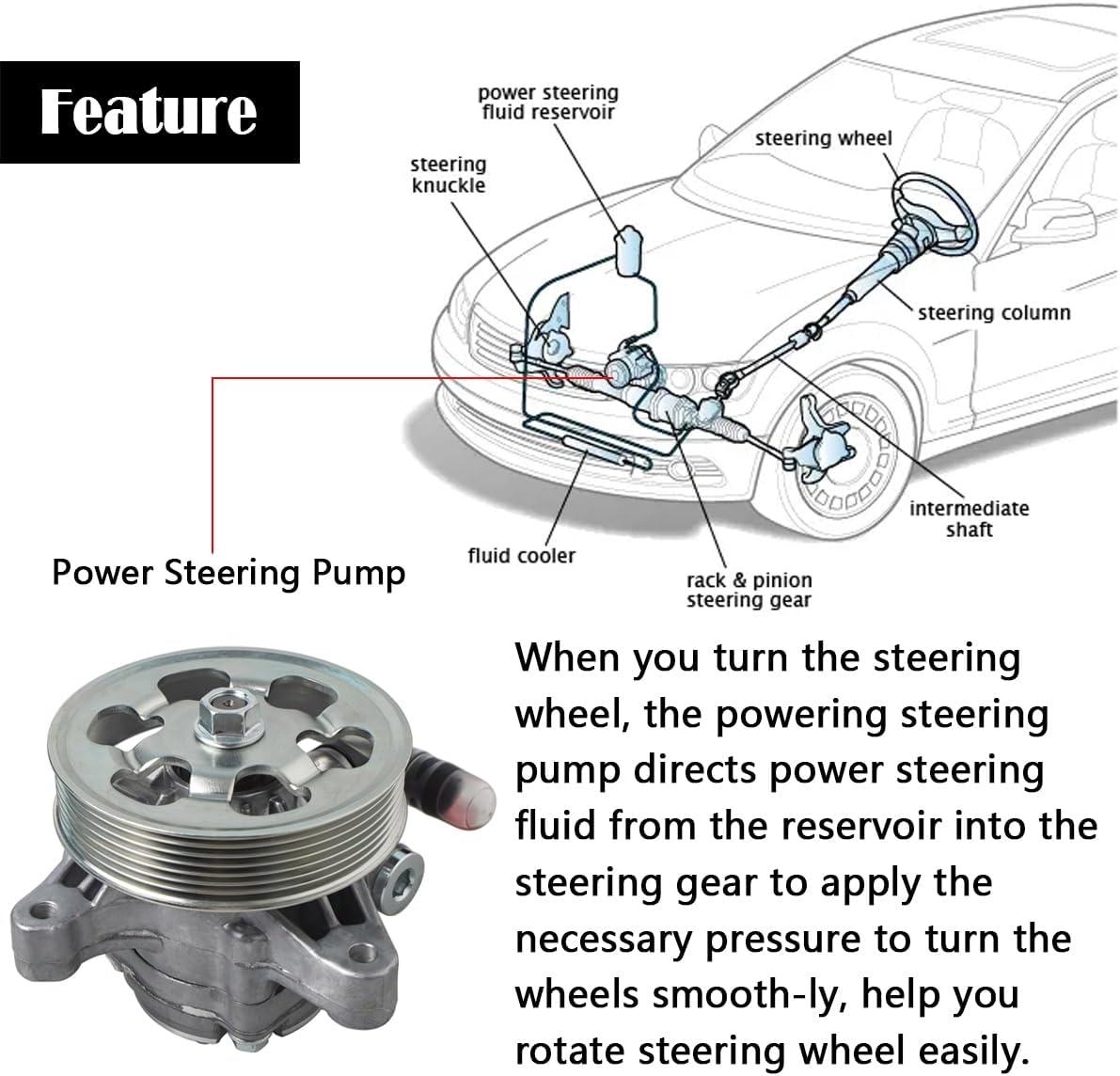 Feature

power steering fluid reservoir

steering knuckle

steering wheel

steering column

intermediate shaft

fluid cooler

rack & pinion steering gear

Power Steering Pump

When you turn the steering wheel, the powering steering pump directs power steering fluid from the reservoir into the steering gear to apply the necessary pressure to turn the wheels smooth-ly, help you rotate steering wheel easily.