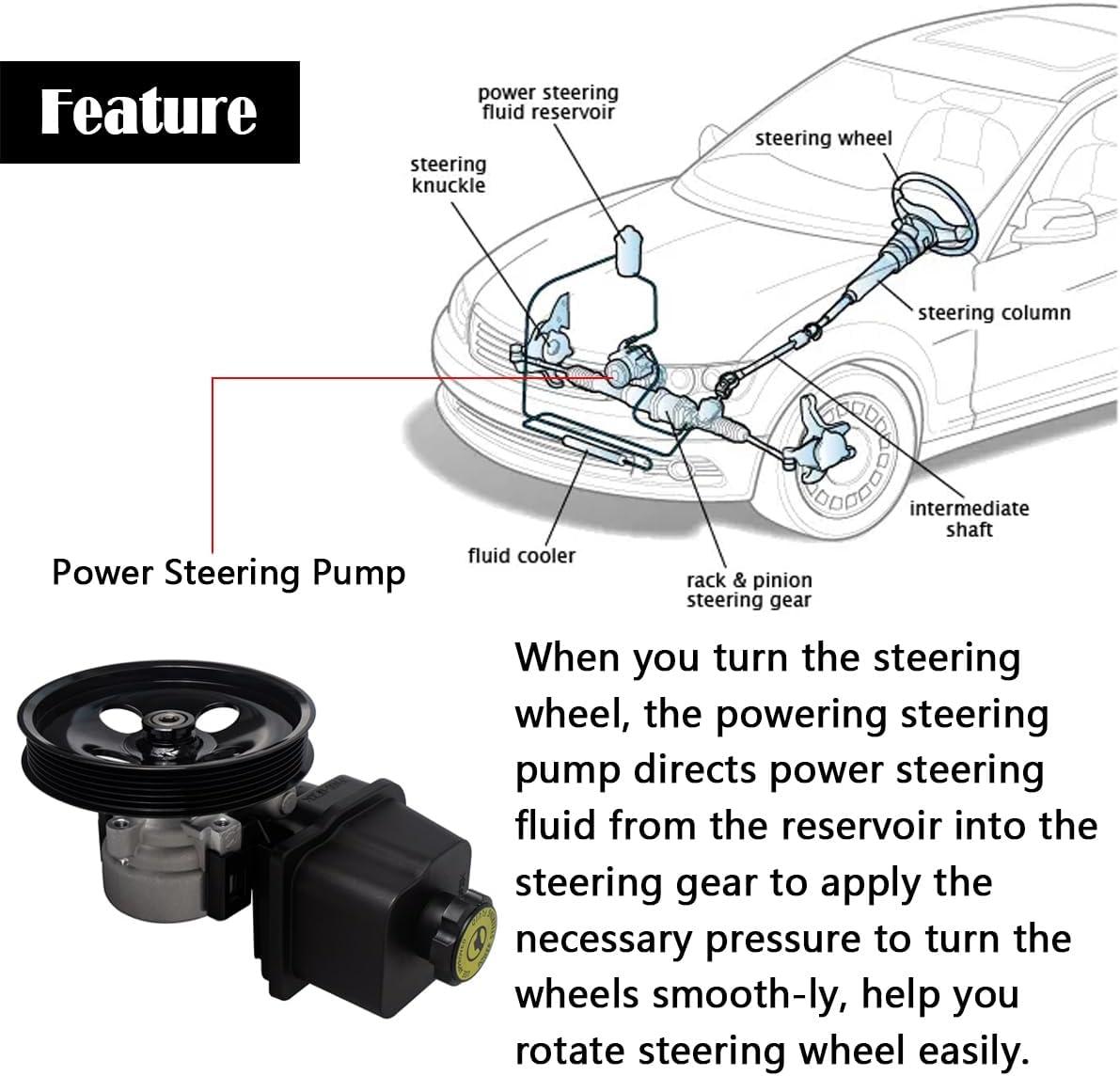 Feature

power steering fluid reservoir

steering knuckle

steering wheel

steering column

intermediate shaft

fluid cooler

rack & pinion steering gear

Power Steering Pump

When you turn the steering wheel, the powering steering pump directs power steering fluid from the reservoir into the steering gear to apply the necessary pressure to turn the wheels smooth-ly, help you rotate steering wheel easily.