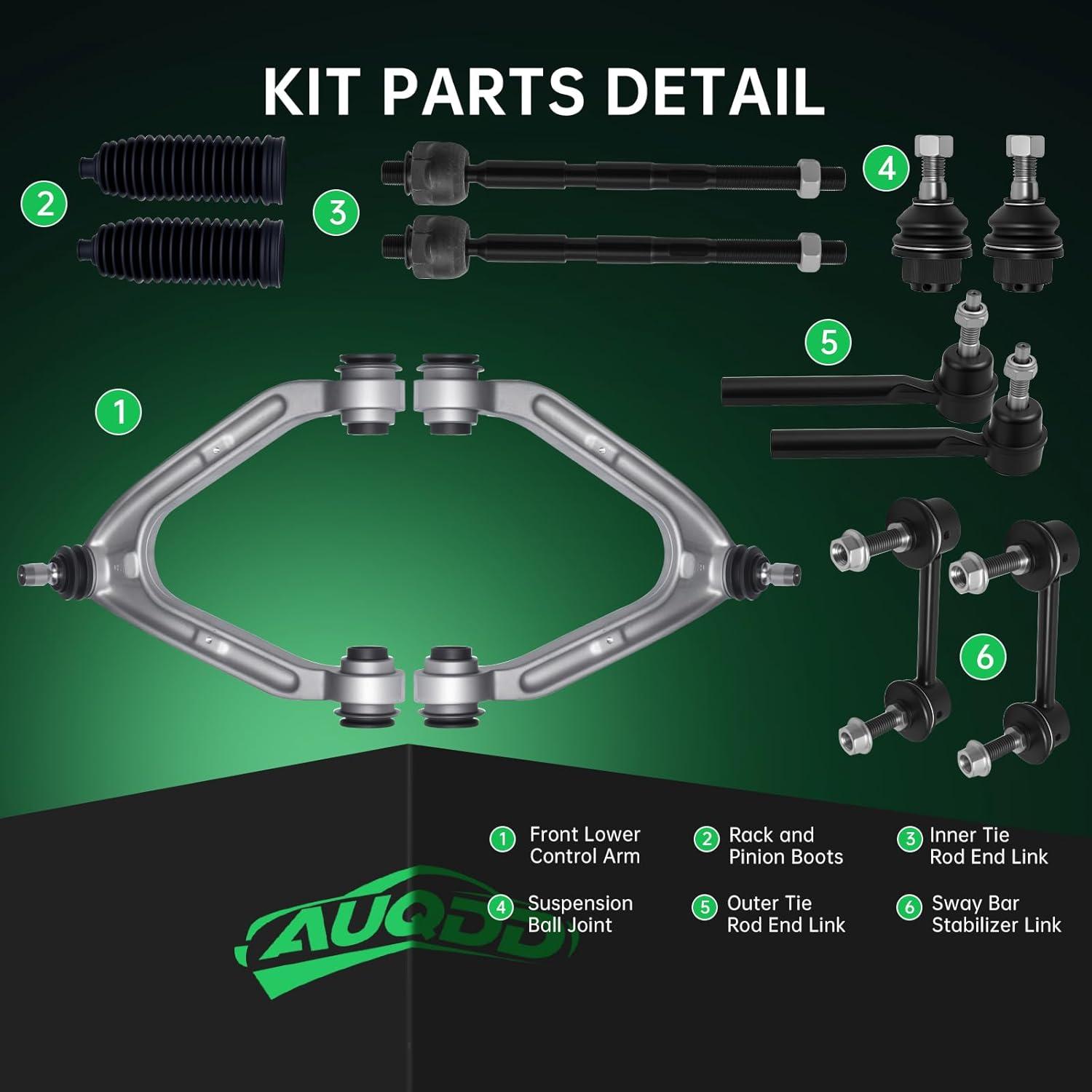 KIT PARTS DETAIL

2

3

4

5

1

6

1 Front Lower Control Arm

2 Rack and Pinion Boots

3 Inner Tie Rod End Link

4 Suspension Ball Joint

5 Outer Tie Rod End Link

6 Sway Bar Stabilizer Link

AUQDD