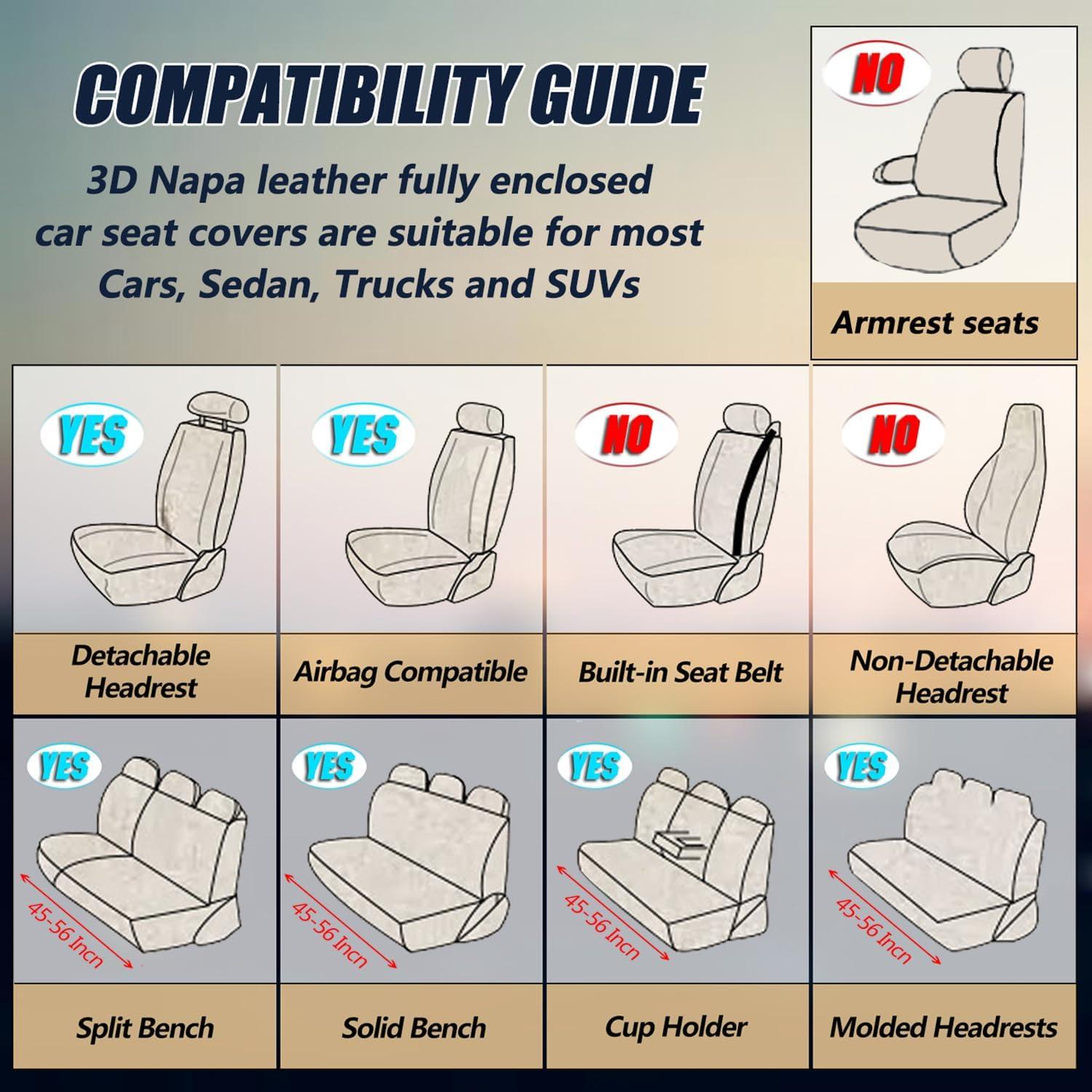 COMPATIBILITY GUIDE

3D Napa leather fully enclosed car seat covers are suitable for most Cars, Sedan, Trucks and SUVs

NO

Armrest seats

YES

Detachable Headrest

YES

Airbag Compatible

NO

Built-in Seat Belt

NO

Non-Detachable Headrest

YES

45-56 Incn

Split Bench

YES

45-56 Incn

Solid Bench

YES

45-56 Incn

Cup Holder

YES

45-56 Incn

Molded Headrests