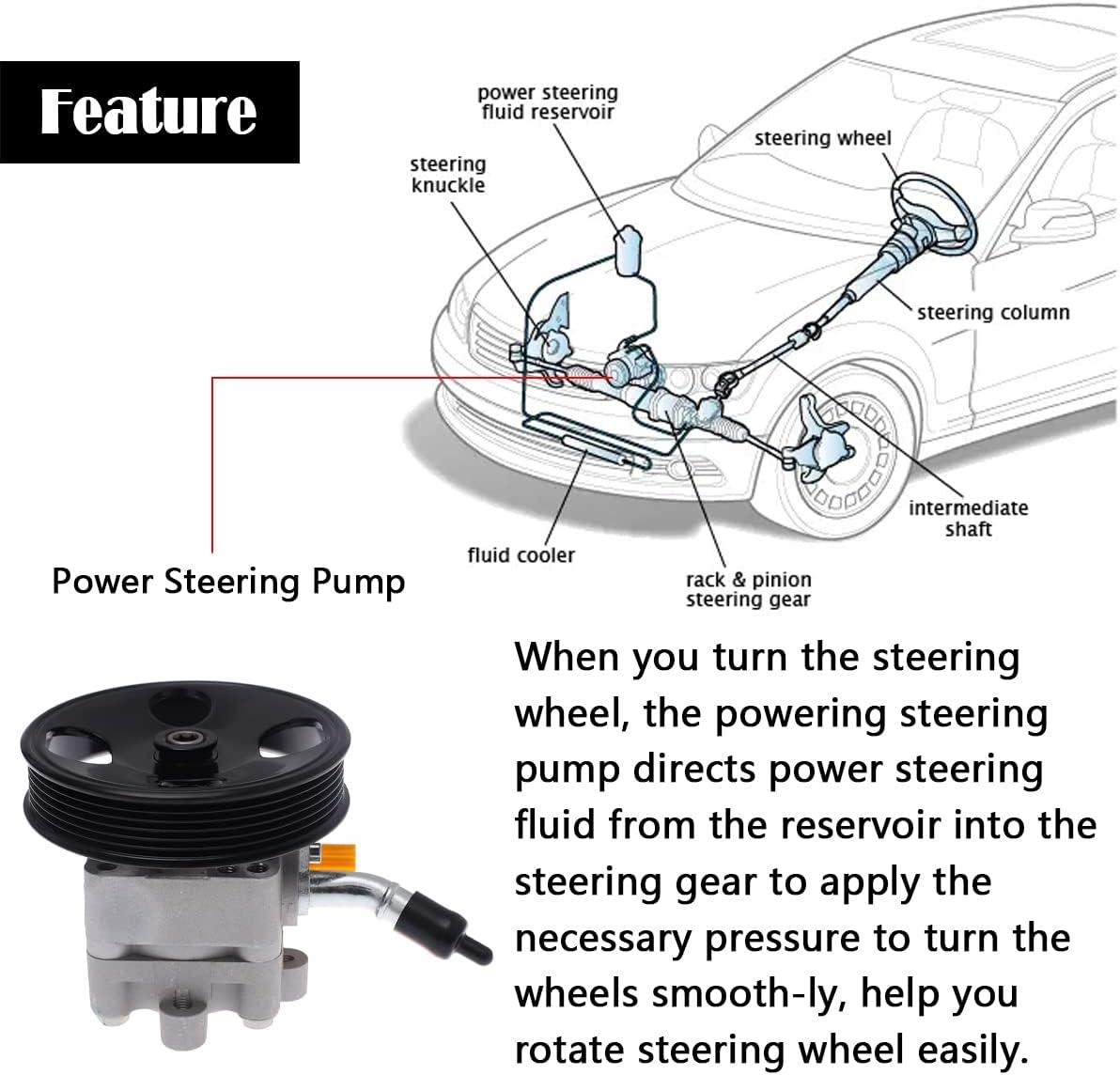 Feature

power steering fluid reservoir

steering knuckle

steering wheel

steering column

intermediate shaft

fluid cooler

rack & pinion steering gear

Power Steering Pump

When you turn the steering wheel, the powering steering pump directs power steering fluid from the reservoir into the steering gear to apply the necessary pressure to turn the wheels smooth-ly, help you rotate steering wheel easily.