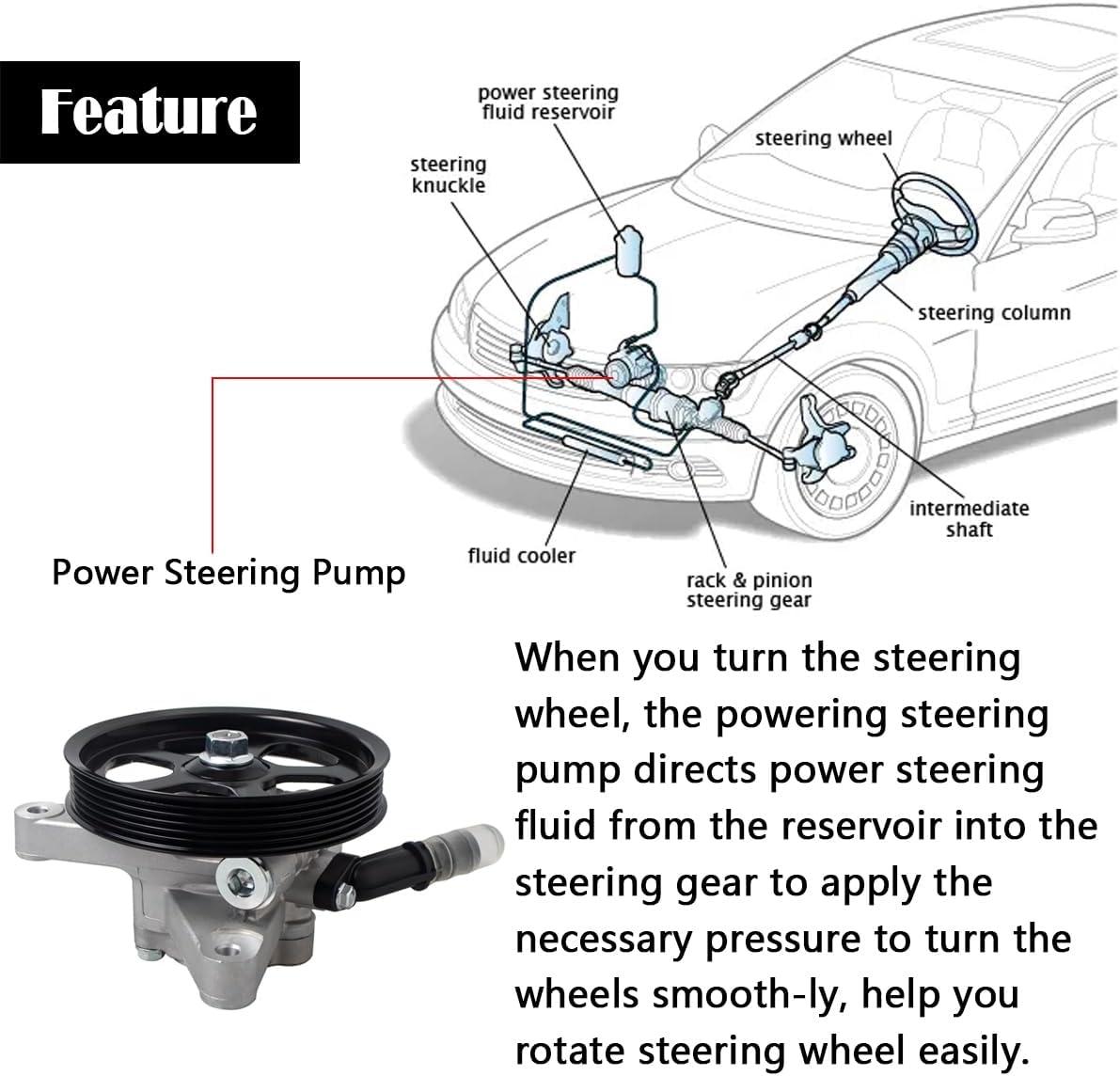 Feature

power steering fluid reservoir

steering knuckle

steering wheel

steering column

intermediate shaft

fluid cooler

rack & pinion steering gear

Power Steering Pump

When you turn the steering wheel, the powering steering pump directs power steering fluid from the reservoir into the steering gear to apply the necessary pressure to turn the wheels smooth-ly, help you rotate steering wheel easily.