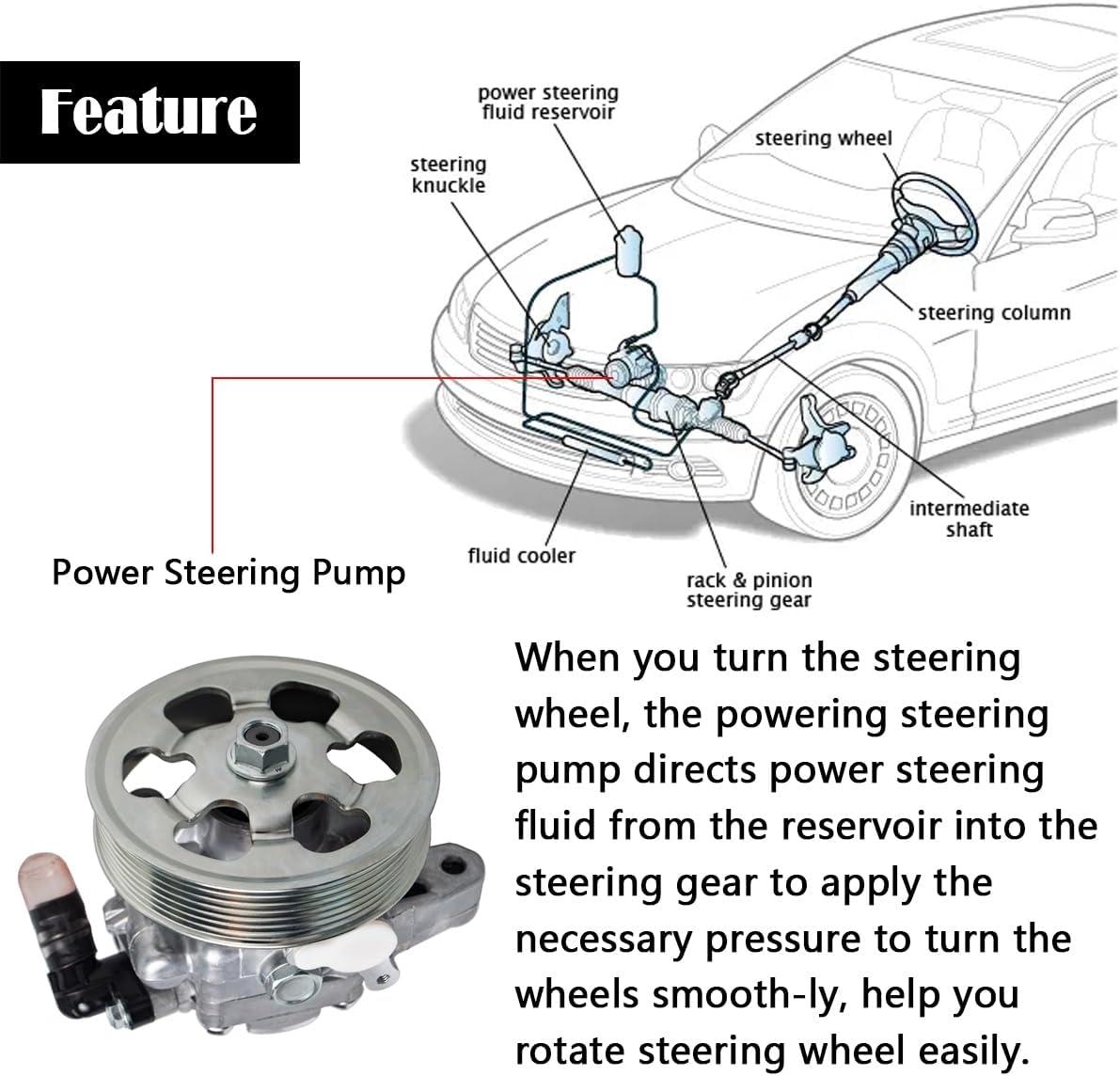 Feature

power steering fluid reservoir

steering knuckle

steering wheel

steering column

intermediate shaft

fluid cooler

rack & pinion steering gear

Power Steering Pump

When you turn the steering wheel, the powering steering pump directs power steering fluid from the reservoir into the steering gear to apply the necessary pressure to turn the wheels smooth-ly, help you rotate steering wheel easily.