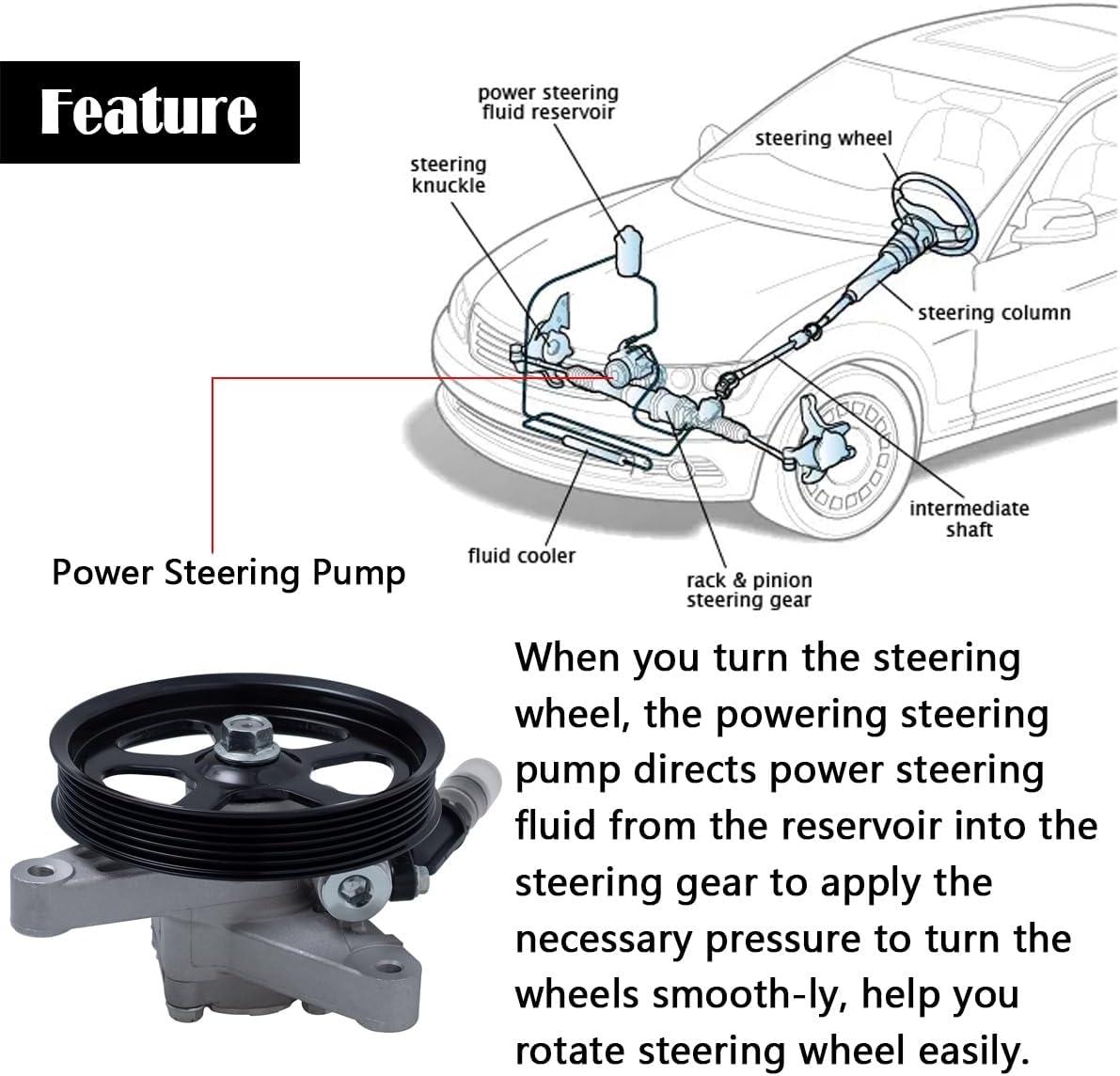 Feature

power steering fluid reservoir

steering knuckle

steering wheel

steering column

intermediate shaft

fluid cooler

rack & pinion steering gear

Power Steering Pump

When you turn the steering wheel, the powering steering pump directs power steering fluid from the reservoir into the steering gear to apply the necessary pressure to turn the wheels smooth-ly, help you rotate steering wheel easily.