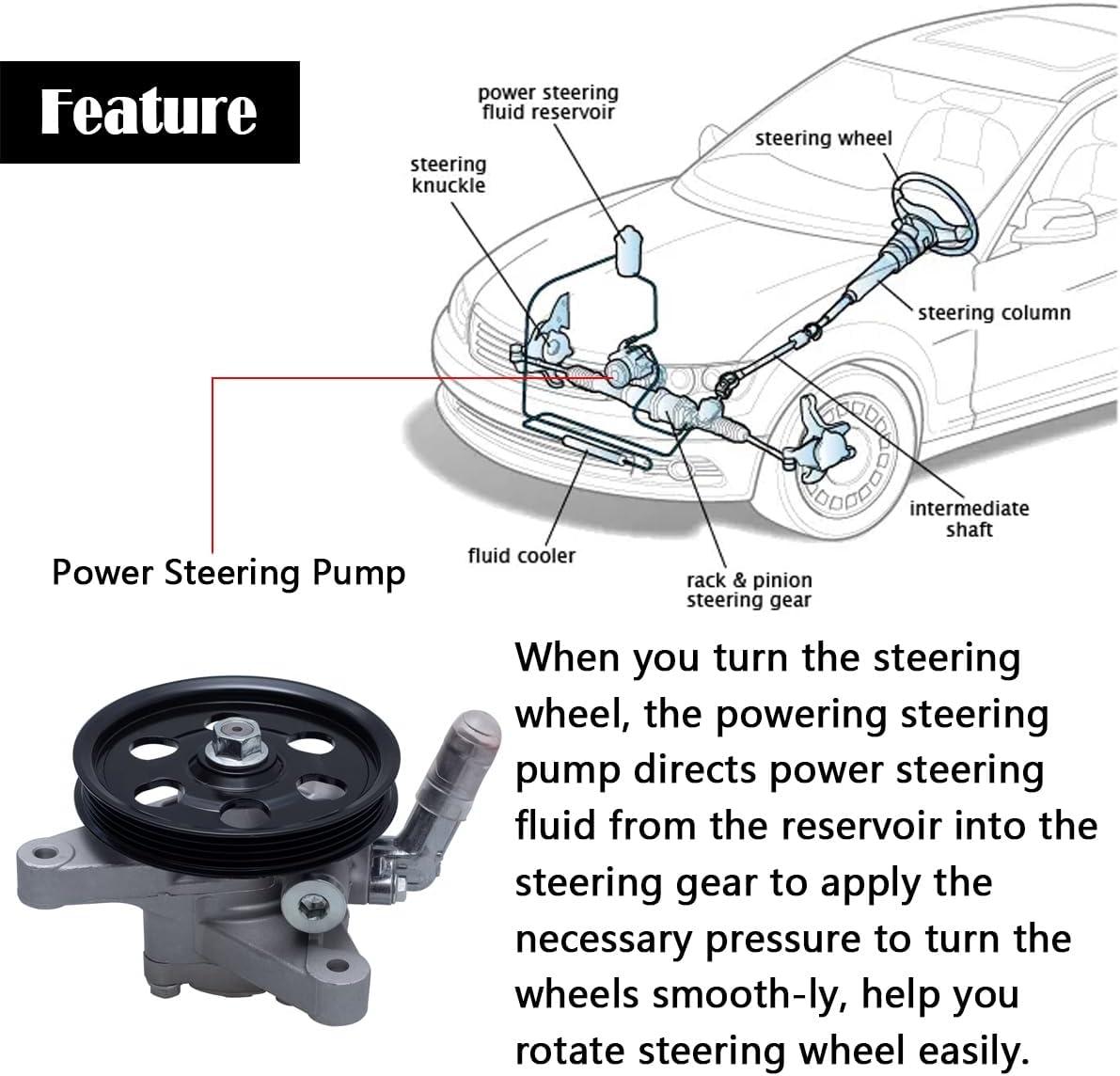 Feature

power steering fluid reservoir

steering knuckle

steering wheel

steering column

intermediate shaft

fluid cooler

rack & pinion steering gear

Power Steering Pump

When you turn the steering wheel, the powering steering pump directs power steering fluid from the reservoir into the steering gear to apply the necessary pressure to turn the wheels smooth-ly, help you rotate steering wheel easily.