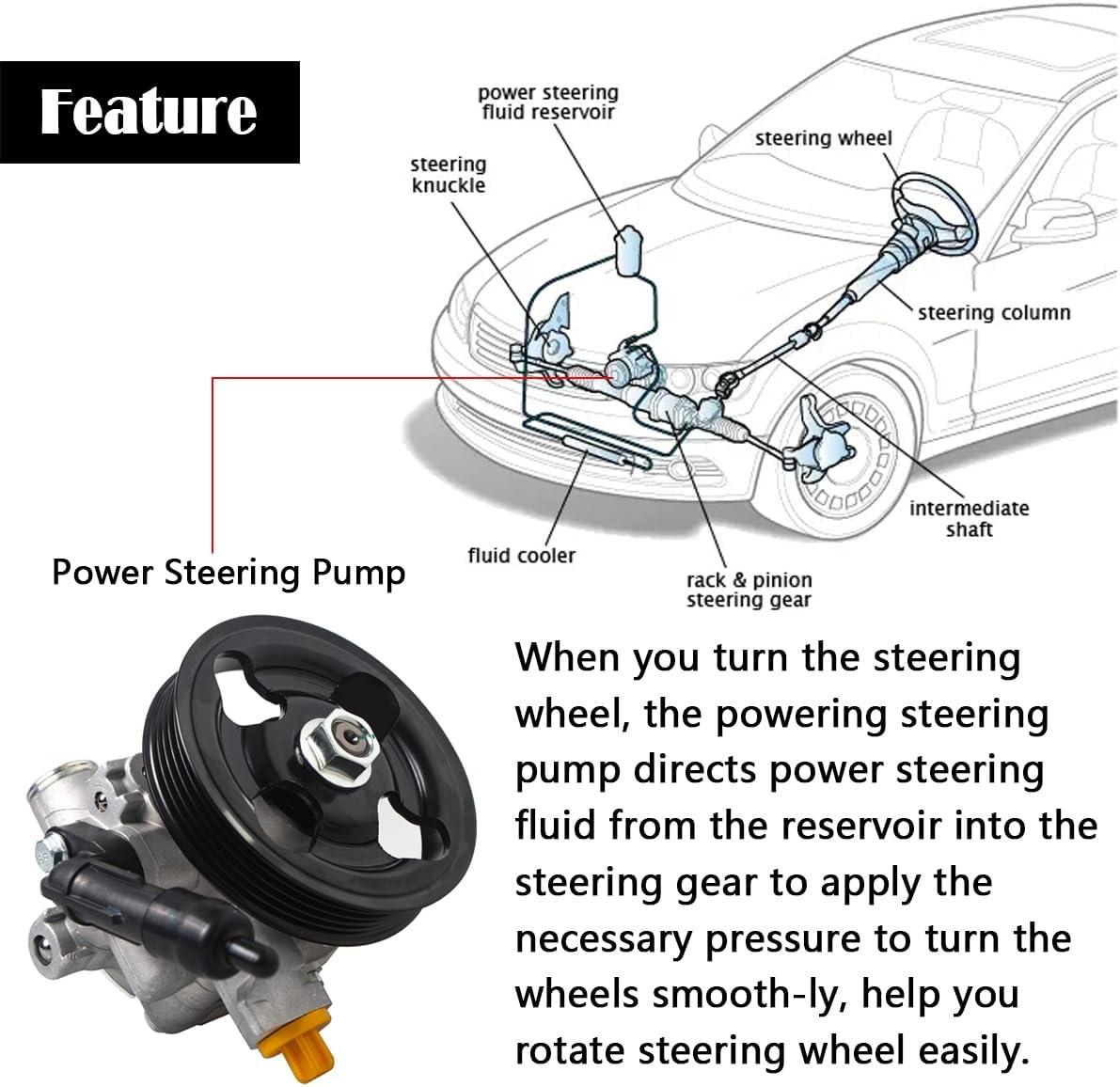 Feature

power steering fluid reservoir

steering knuckle

steering wheel

steering column

intermediate shaft

fluid cooler

rack & pinion steering gear

Power Steering Pump

When you turn the steering wheel, the powering steering pump directs power steering fluid from the reservoir into the steering gear to apply the necessary pressure to turn the wheels smooth-ly, help you rotate steering wheel easily.