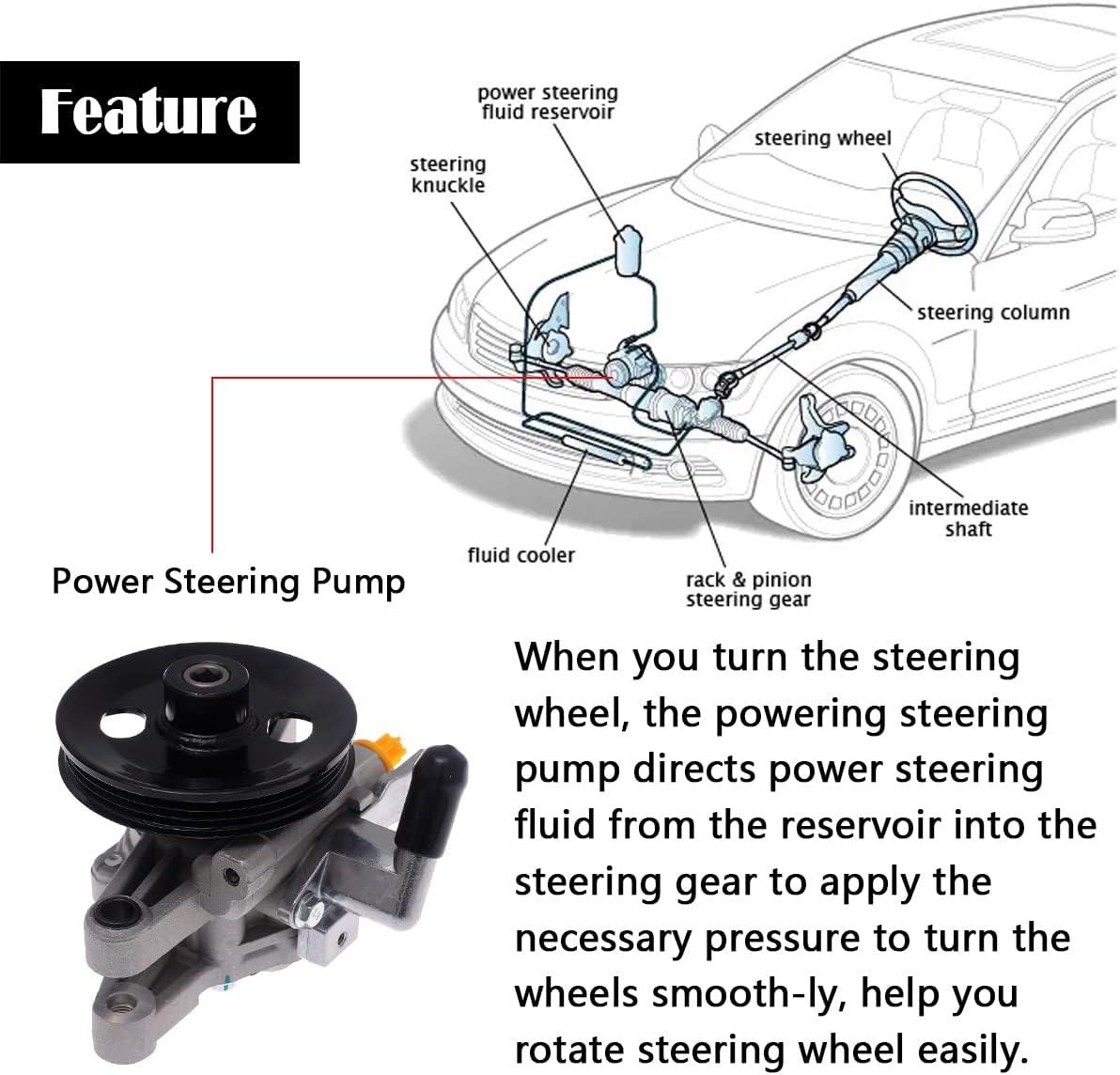 Feature

power steering fluid reservoir

steering knuckle

steering wheel

steering column

intermediate shaft

fluid cooler

rack & pinion steering gear

Power Steering Pump

When you turn the steering wheel, the powering steering pump directs power steering fluid from the reservoir into the steering gear to apply the necessary pressure to turn the wheels smooth-ly, help you rotate steering wheel easily.