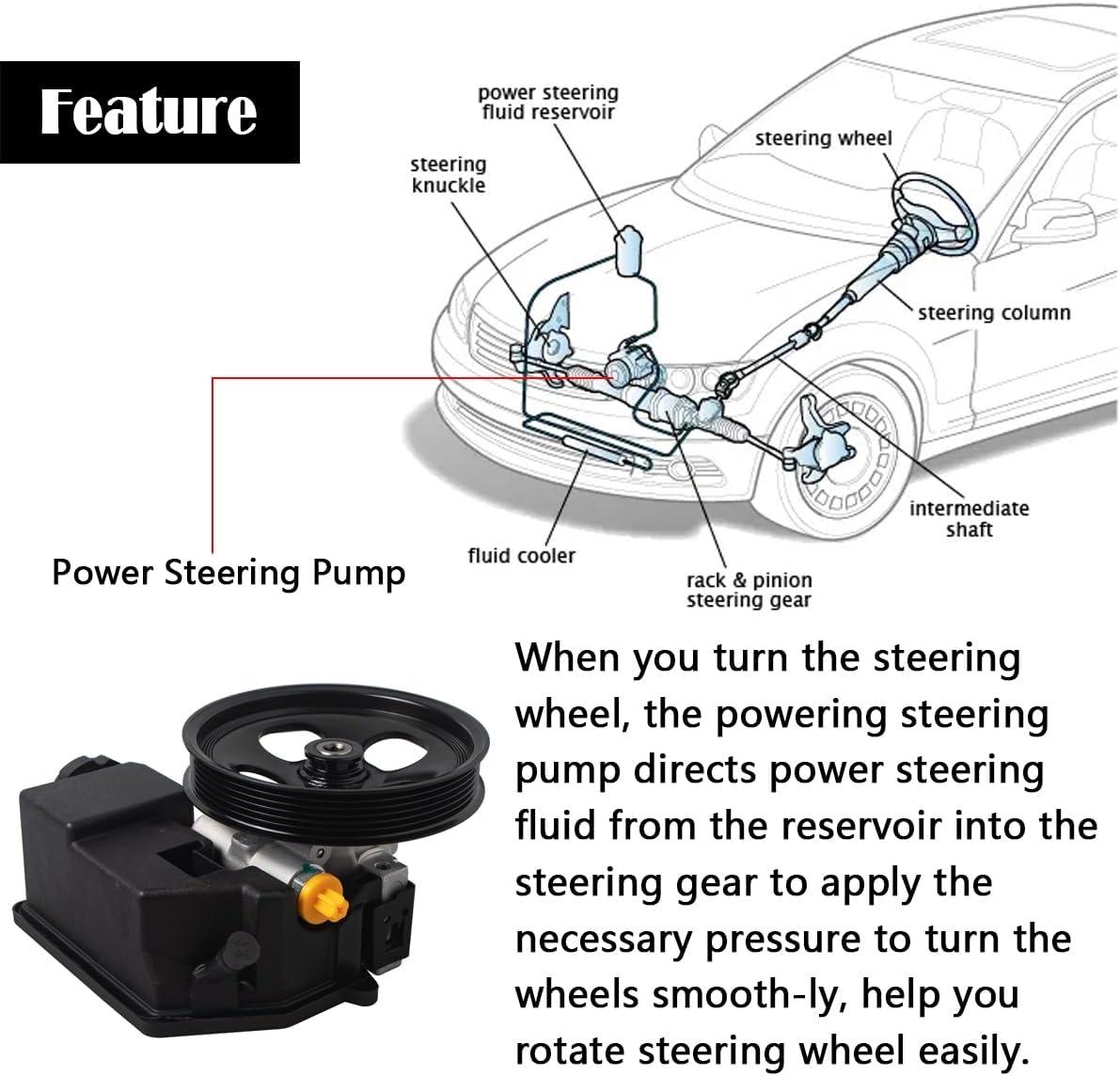 Feature

power steering fluid reservoir

steering knuckle

steering wheel

steering column

intermediate shaft

fluid cooler

rack & pinion steering gear

Power Steering Pump

When you turn the steering wheel, the powering steering pump directs power steering fluid from the reservoir into the steering gear to apply the necessary pressure to turn the wheels smooth-ly, help you rotate steering wheel easily.