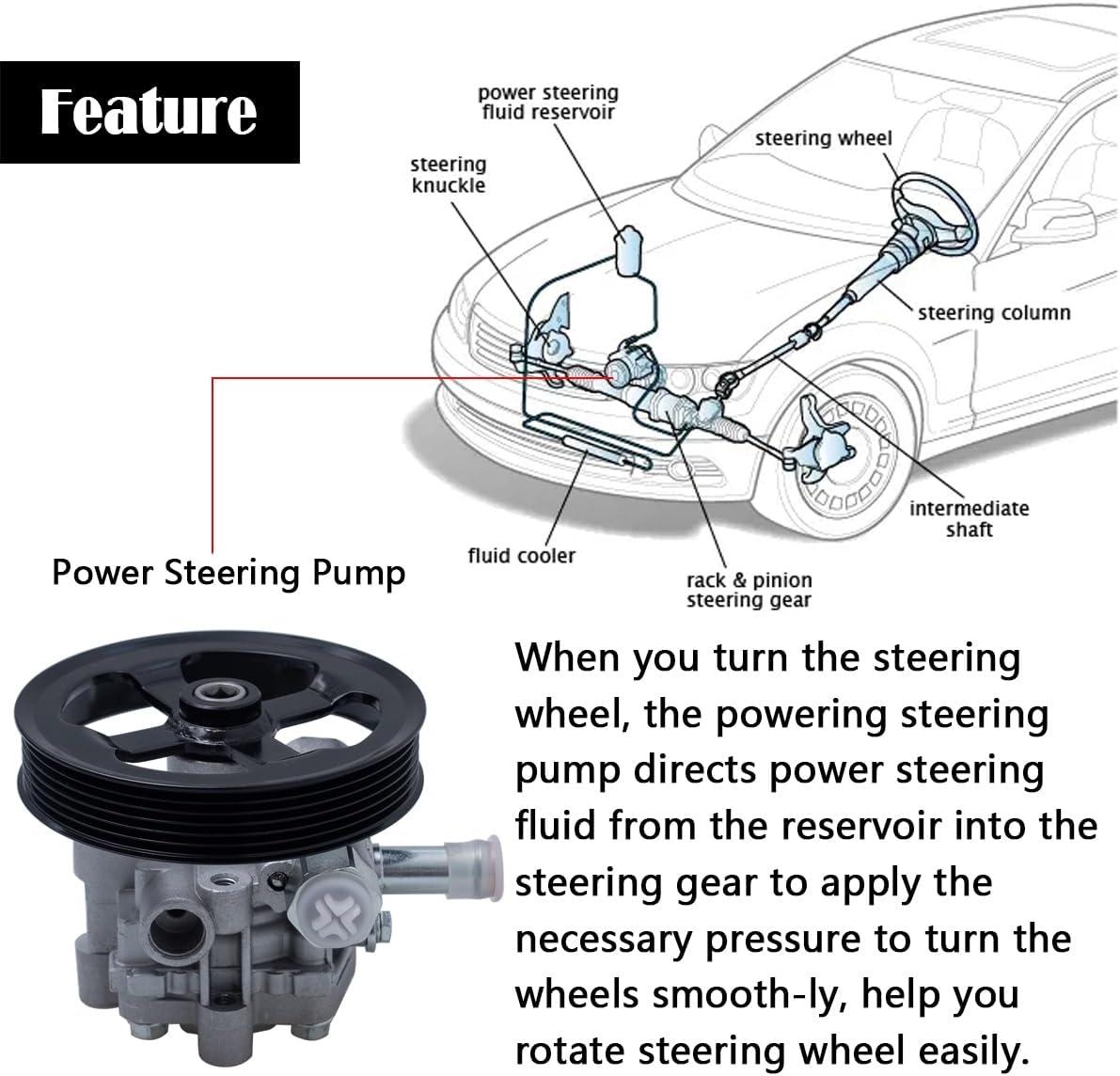 Feature

power steering fluid reservoir

steering knuckle

steering wheel

steering column

intermediate shaft

fluid cooler

rack & pinion steering gear

Power Steering Pump

When you turn the steering wheel, the powering steering pump directs power steering fluid from the reservoir into the steering gear to apply the necessary pressure to turn the wheels smooth-ly, help you rotate steering wheel easily.