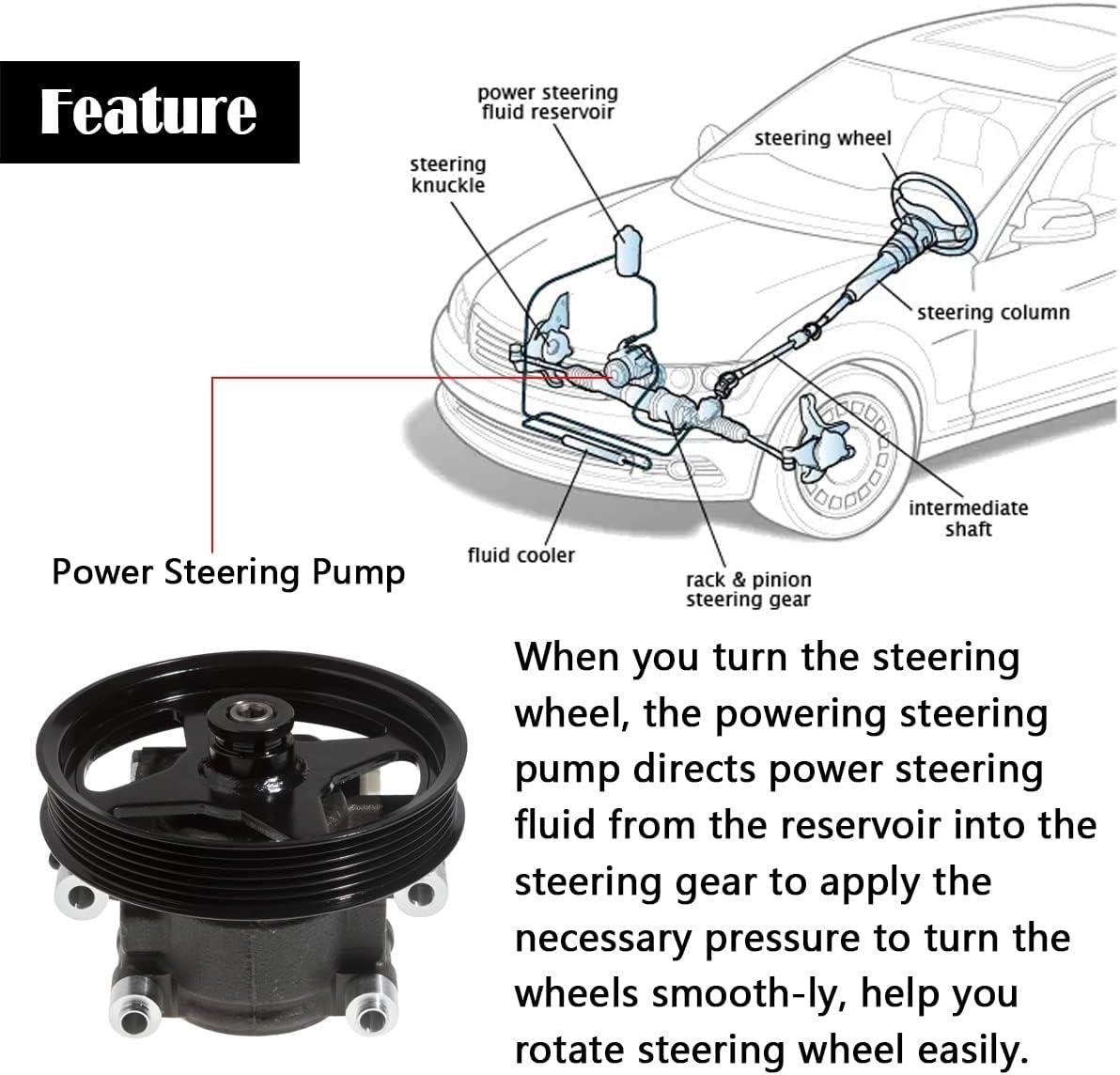 Feature

power steering fluid reservoir

steering knuckle

steering wheel

steering column

intermediate shaft

fluid cooler

rack & pinion steering gear

Power Steering Pump

When you turn the steering wheel, the powering steering pump directs power steering fluid from the reservoir into the steering gear to apply the necessary pressure to turn the wheels smooth-ly, help you rotate steering wheel easily.