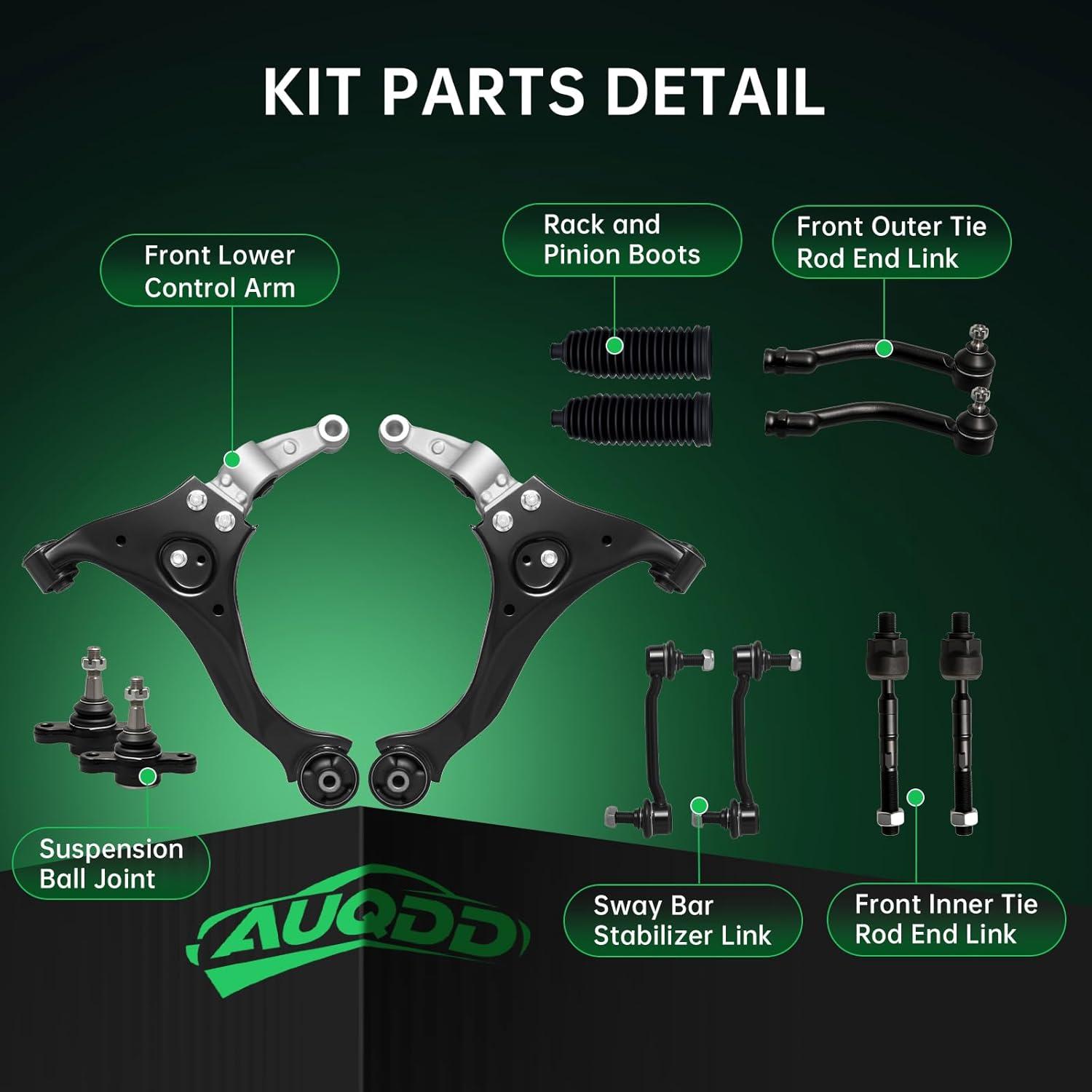 KIT PARTS DETAIL

Front Lower Control Arm

Rack and Pinion Boots

Front Outer Tie Rod End Link

Suspension Ball Joint

AUQDD

Sway Bar Stabilizer Link

Front Inner Tie Rod End Link