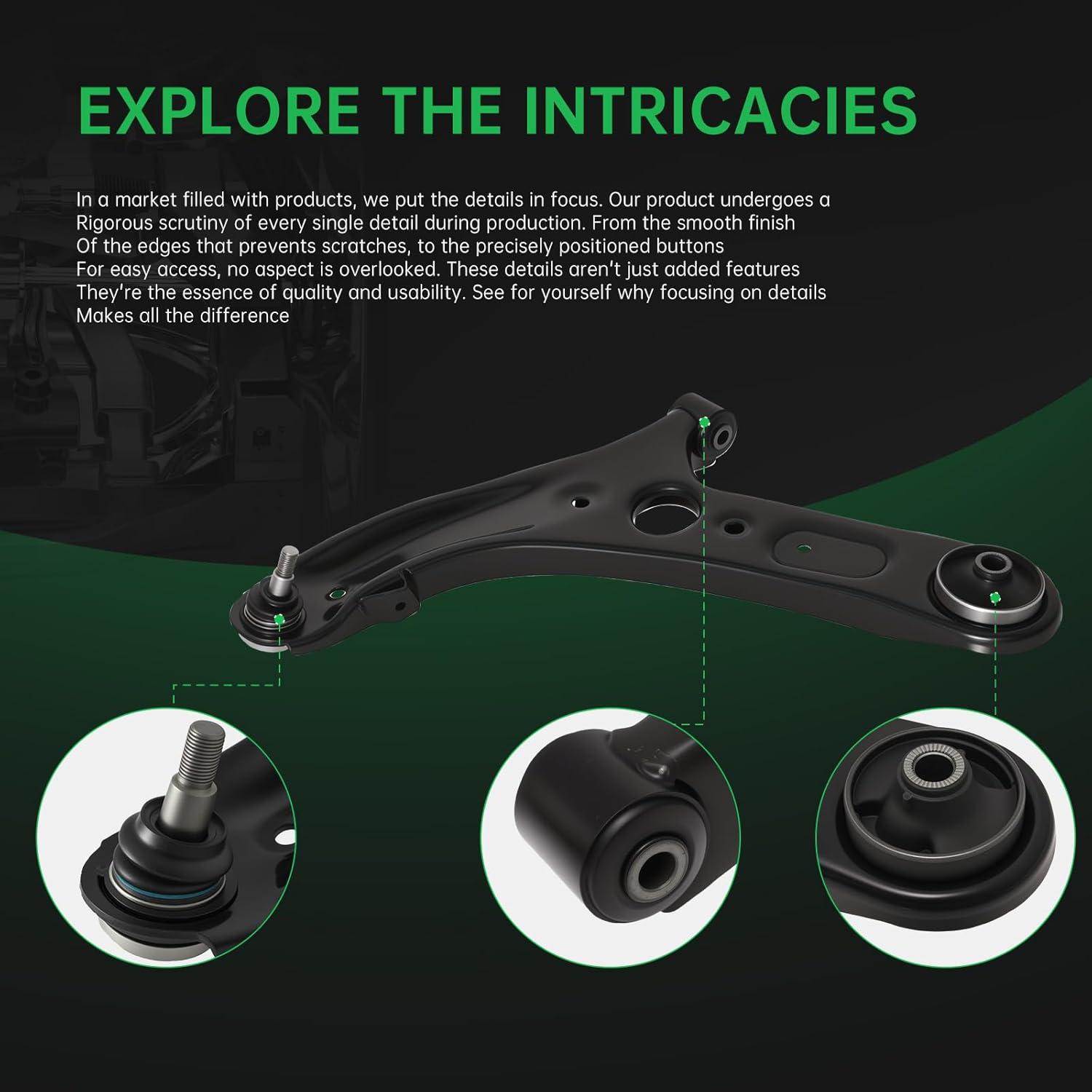 EXPLORE THE INTRICACIES

In a market filled with products, we put the details in focus. Our product undergoes a Rigorous scrutiny of every single detail during production. From the smooth finish Of the edges that prevents scratches, to the precisely positioned buttons For easy access, no aspect is overlooked. These details aren't just added features They're the essence of quality and usability. See for yourself why focusing on details Makes all the difference