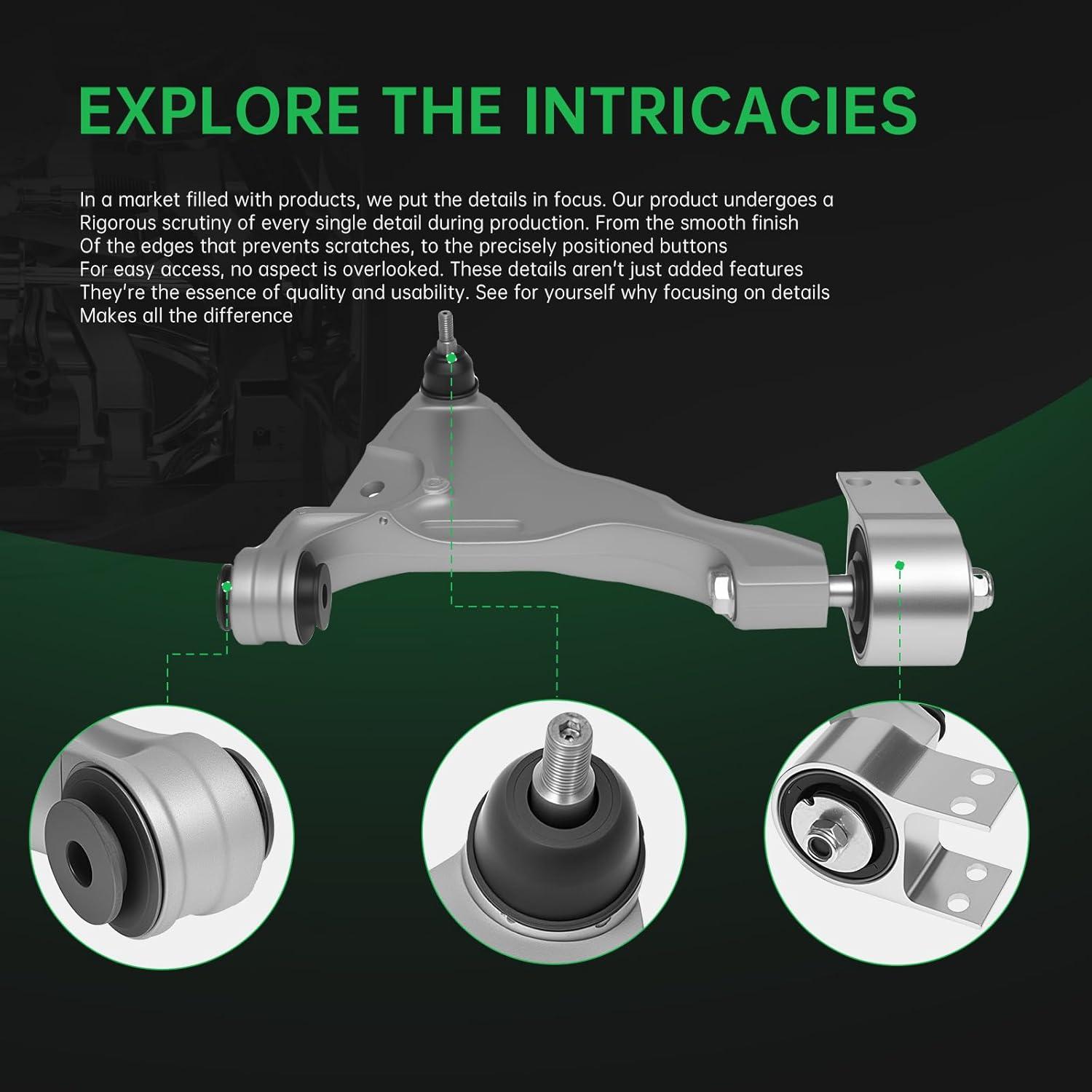 EXPLORE THE INTRICACIES

In a market filled with products, we put the details in focus. Our product undergoes a Rigorous scrutiny of every single detail during production. From the smooth finish Of the edges that prevents scratches, to the precisely positioned buttons For easy access, no aspect is overlooked. These details aren't just added features They're the essence of quality and usability. See for yourself why focusing on details Makes all the difference