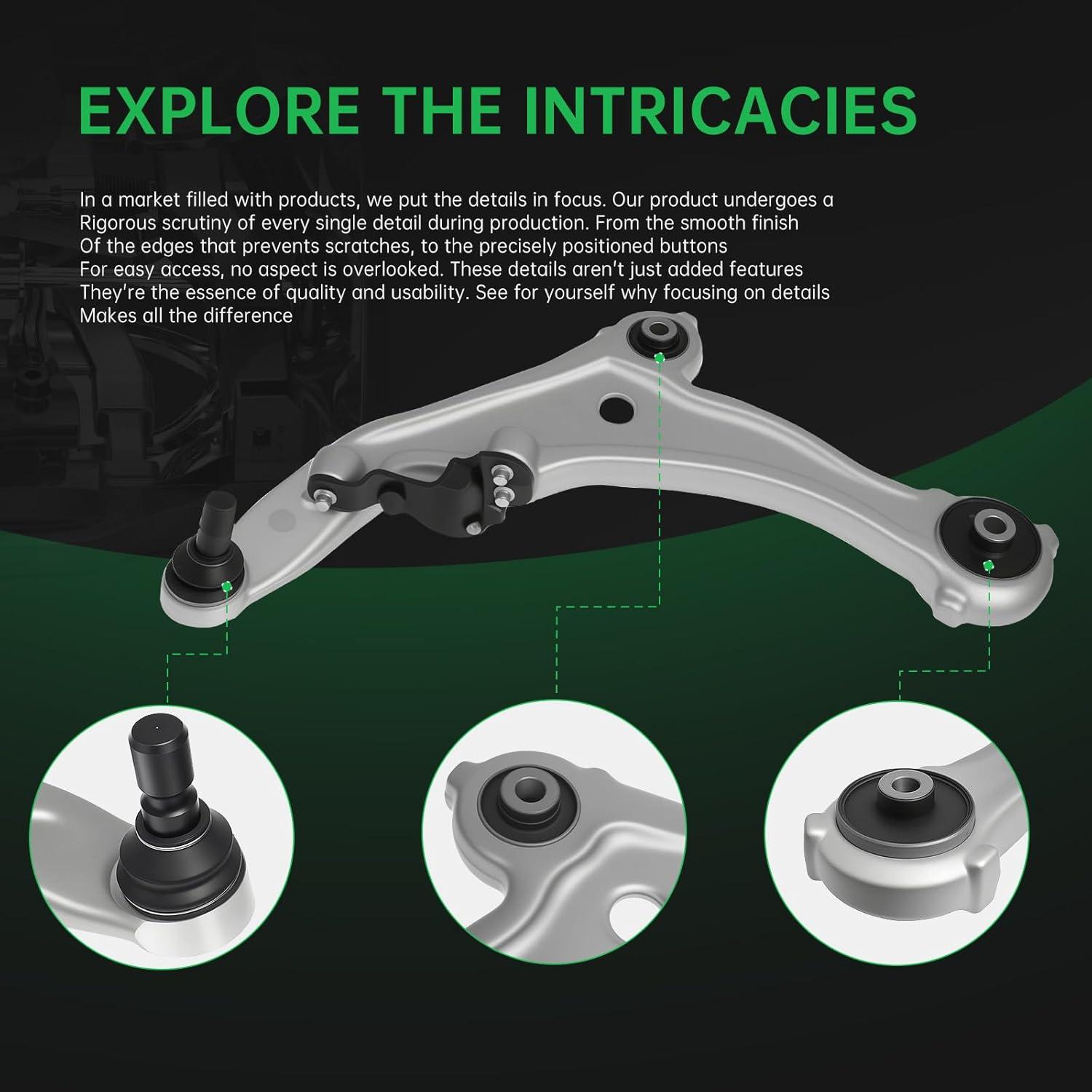 EXPLORE THE INTRICACIES

In a market filled with products, we put the details in focus. Our product undergoes a Rigorous scrutiny of every single detail during production. From the smooth finish Of the edges that prevents scratches, to the precisely positioned buttons For easy access, no aspect is overlooked. These details aren't just added features They're the essence of quality and usability. See for yourself why focusing on details Makes all the difference